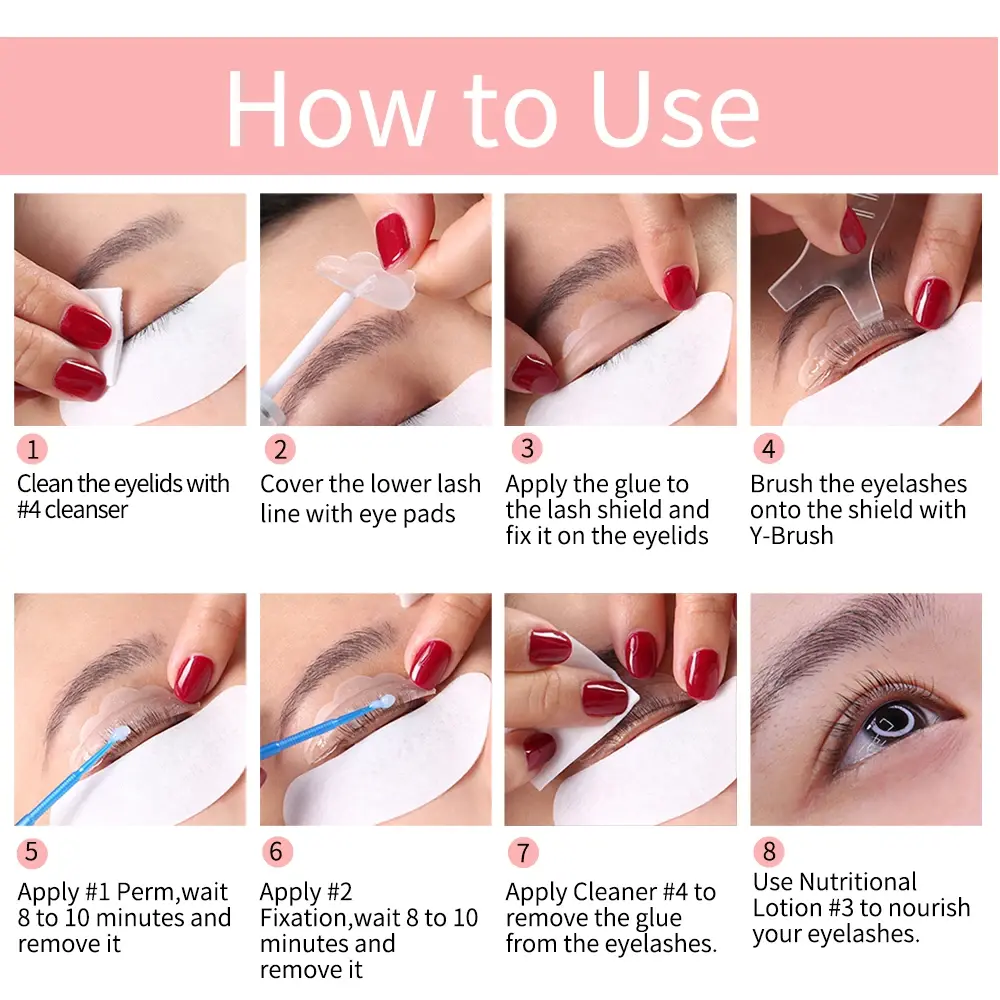 How to Use

1
Clean the eyelids with #4 cleanser

2
Cover the lower lash line with eye pads

3
Apply the glue to the lash shield and fix it on the eyelids

4
Brush the eyelashes onto the shield with Y-Brush

5
Apply #1 Perm,wait 8 to 10 minutes and remove it

6
Apply #2 Fixation,wait 8 to 10 minutes and remove it

7
Apply Cleaner #4 to remove the glue from the eyelashes.

8
Use Nutritional Lotion #3 to nourish your eyelashes.